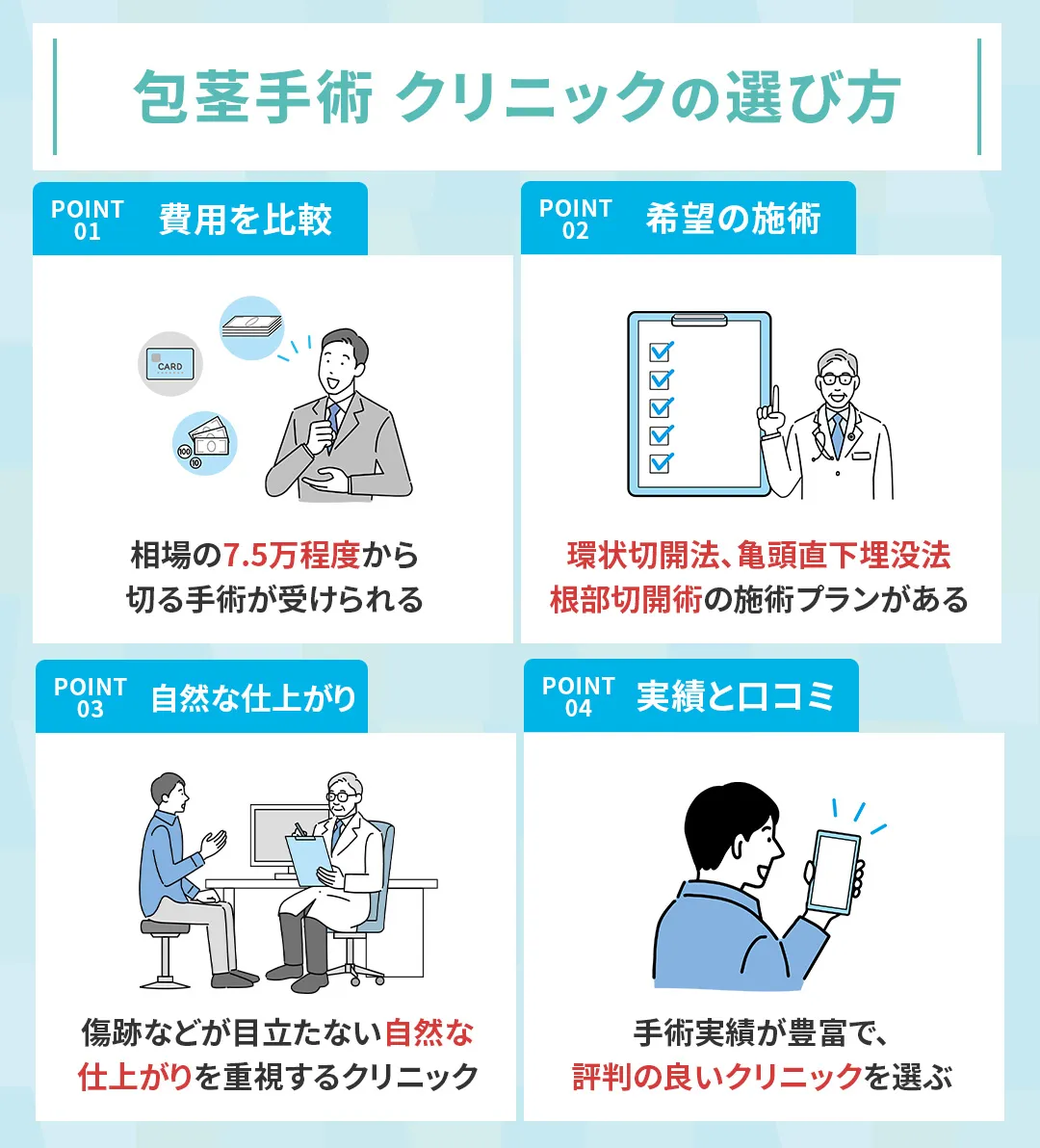 包茎手術 クリニックの選び方

POINT 01 費用を比較

CARD

100

10

相場の7.5万程度から切る手術が受けられる

POINT 02 希望の施術

環状切開法、亀頭直下埋没法 根部切開術の施術プランがある

POINT 03 自然な仕上がり

傷跡などが目立たない自然な仕上がりを重視するクリニック

POINT 04 実績と口コミ

手術実績が豊富で、評判の良いクリニックを選ぶ